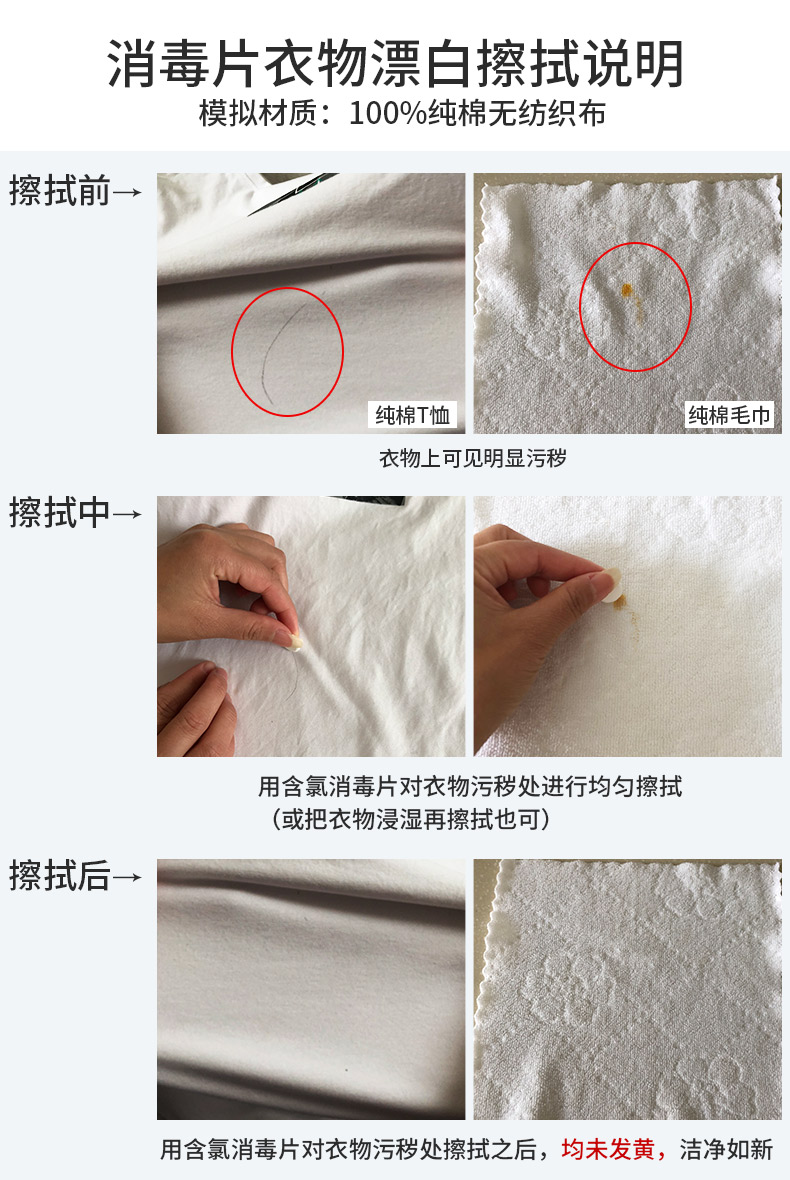 消毒片衣物漂白擦拭说明
模拟材质：100%纯棉无纺织布

擦拭前→

纯棉T恤

纯棉毛巾

衣物上可见明显污秽

擦拭中→

用含氯消毒片对衣物污秽处进行均匀擦拭
（或把衣物浸湿再擦拭也可）

擦拭后→

用含氯消毒片对衣物污秽处擦拭之后，均未发黄，洁净如新