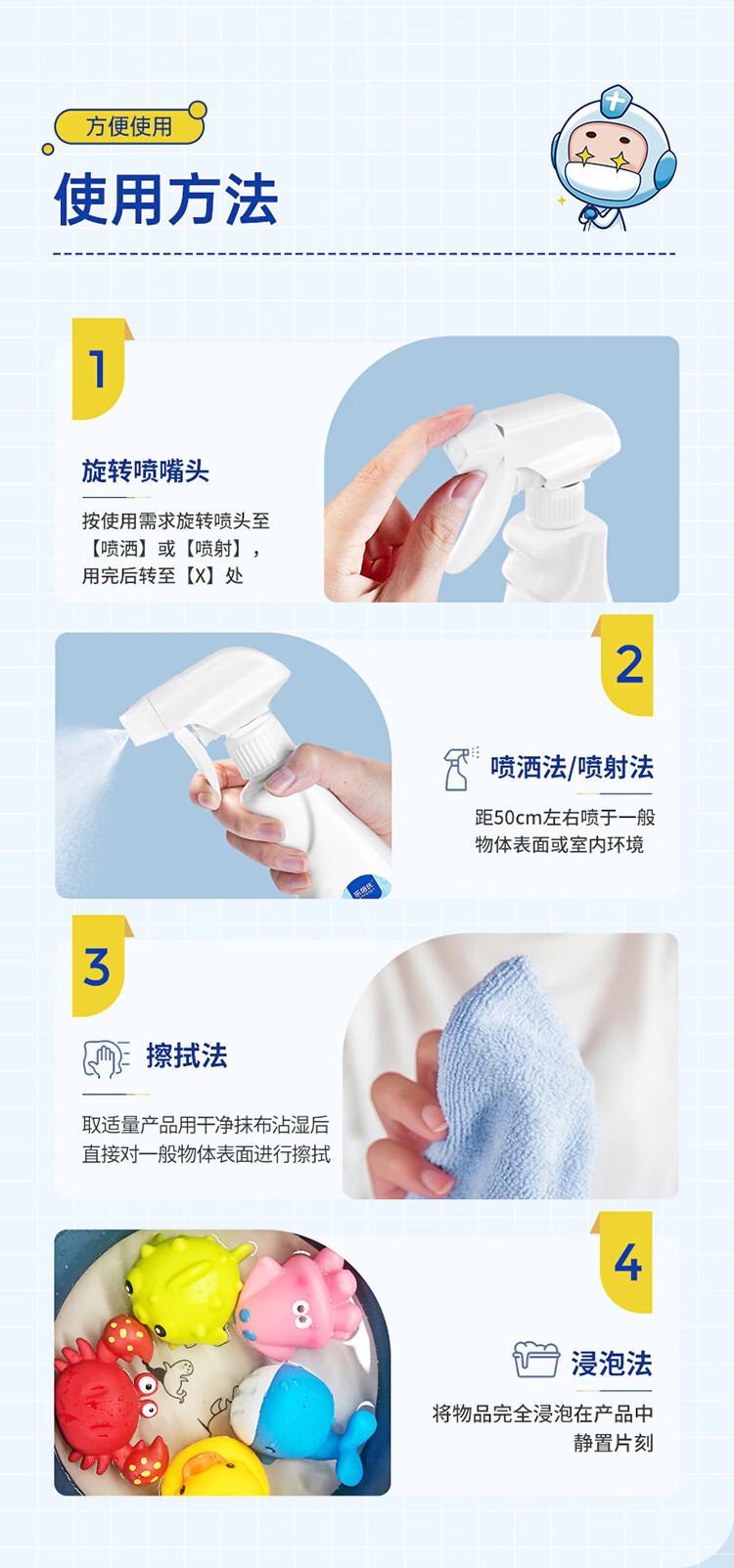 方便使用

使用方法

1

旋转喷嘴头

按使用需求旋转喷头至【喷洒】或【喷射】，用完后转至【X】处

2

喷洒法/喷射法

距50cm左右喷于一般物体表面或室内环境

3

擦拭法

取适量产品用干净抹布沾湿后直接对一般物体表面进行擦拭

4

浸泡法

将物品完全浸泡在产品中静置片刻