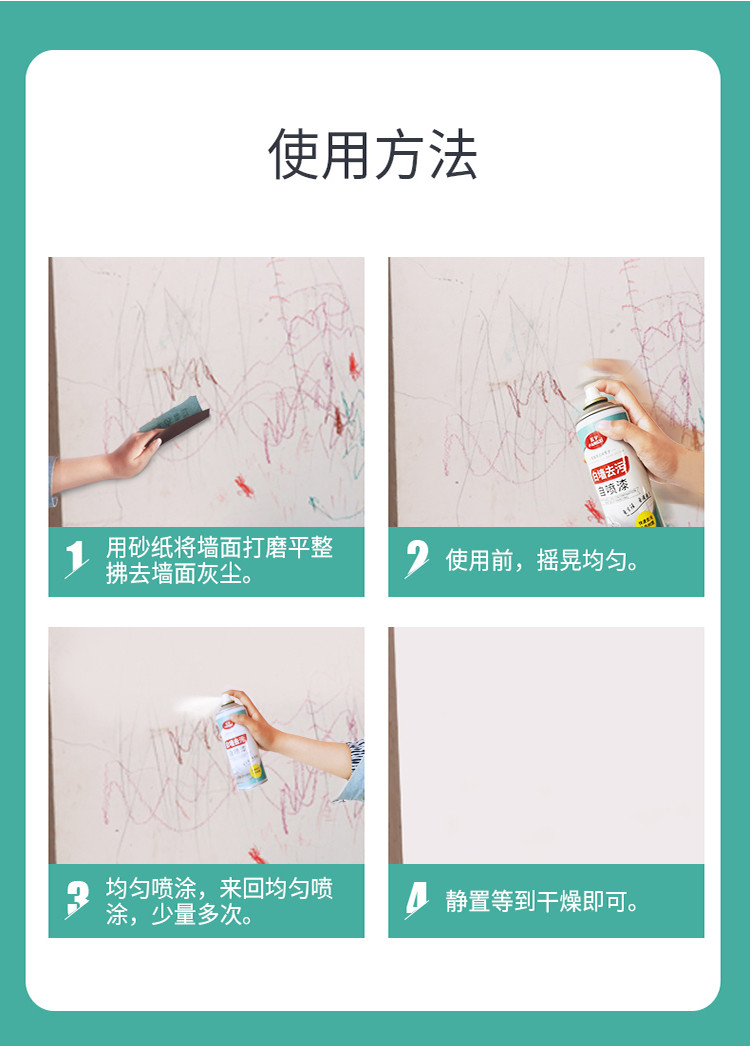 使用方法

白墙去污
自喷漆

1 用砂纸将墙面打磨平整拂去墙面灰尘。

2 使用前，摇晃均匀。

3 均匀喷涂，来回均匀喷涂，少量多次。

4 静置等到干燥即可。