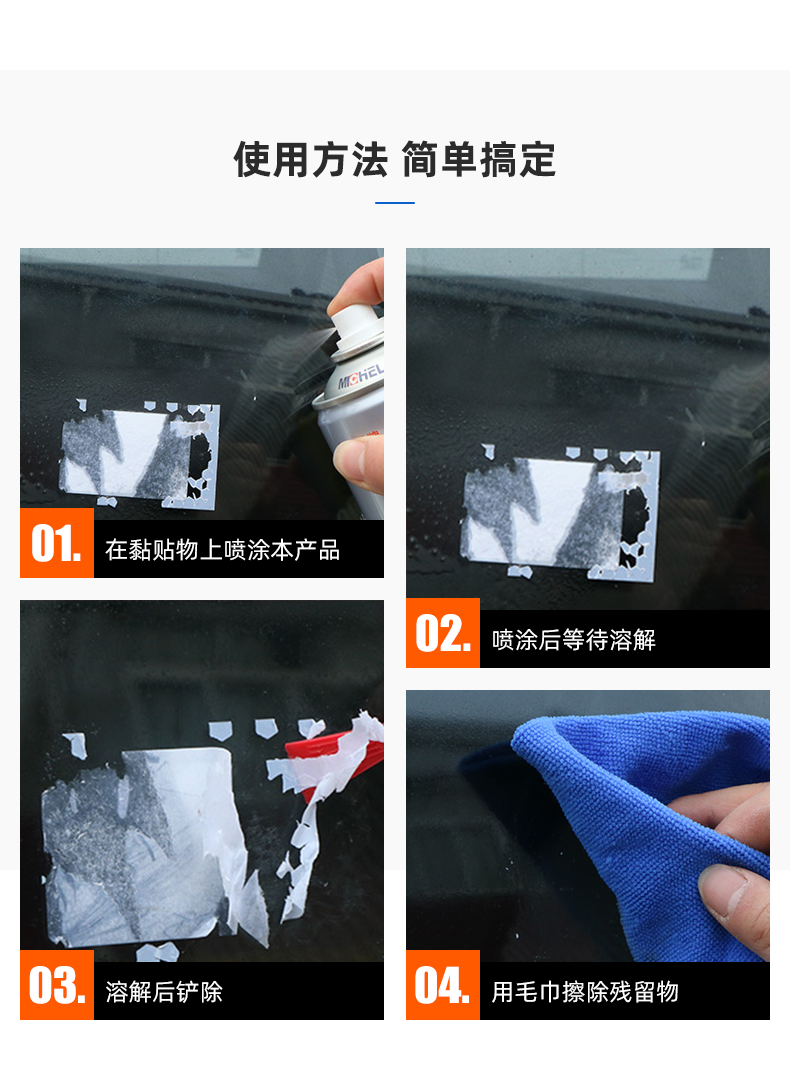 使用方法 简单搞定

MICHEL

01. 在黏贴物上喷涂本产品

02. 喷涂后等待溶解

03. 溶解后铲除

04. 用毛巾擦除残留物