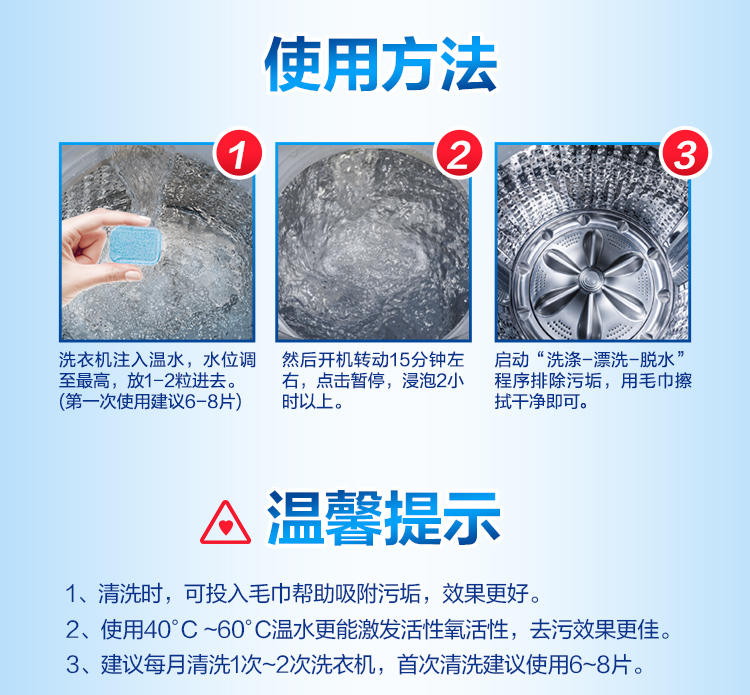 使用方法

1

洗衣机注入温水，水位调至最高，放1-2粒进去。(第一次使用建议6-8片)

2

然后开机转动15分钟左右，点击暂停，浸泡2小时以上。

3

启动“洗涤-漂洗-脱水”程序排除污垢，用毛巾擦拭干净即可。

温馨提示

1、清洗时，可投入毛巾帮助吸附污垢，效果更好。

2、使用40°C ~60°C温水更能激发活性氧活性，去污效果更佳。

3、建议每月清洗1次~2次洗衣机，首次清洗建议使用6~8片。