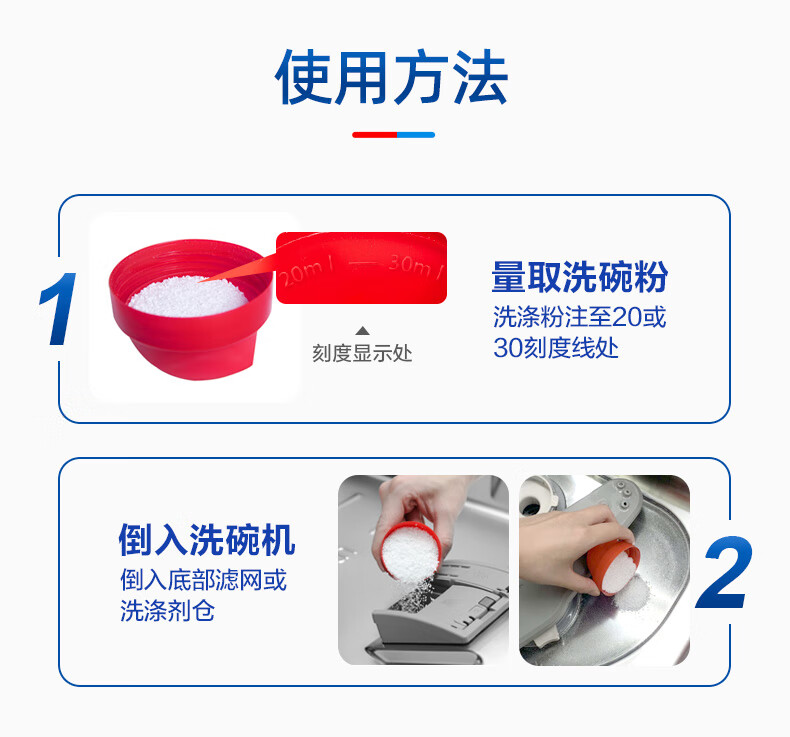 使用方法

1

20ml — 30ml

刻度显示处

量取洗碗粉

洗涤粉注至20或30刻度线处

倒入洗碗机

倒入底部滤网或洗涤剂仓

2