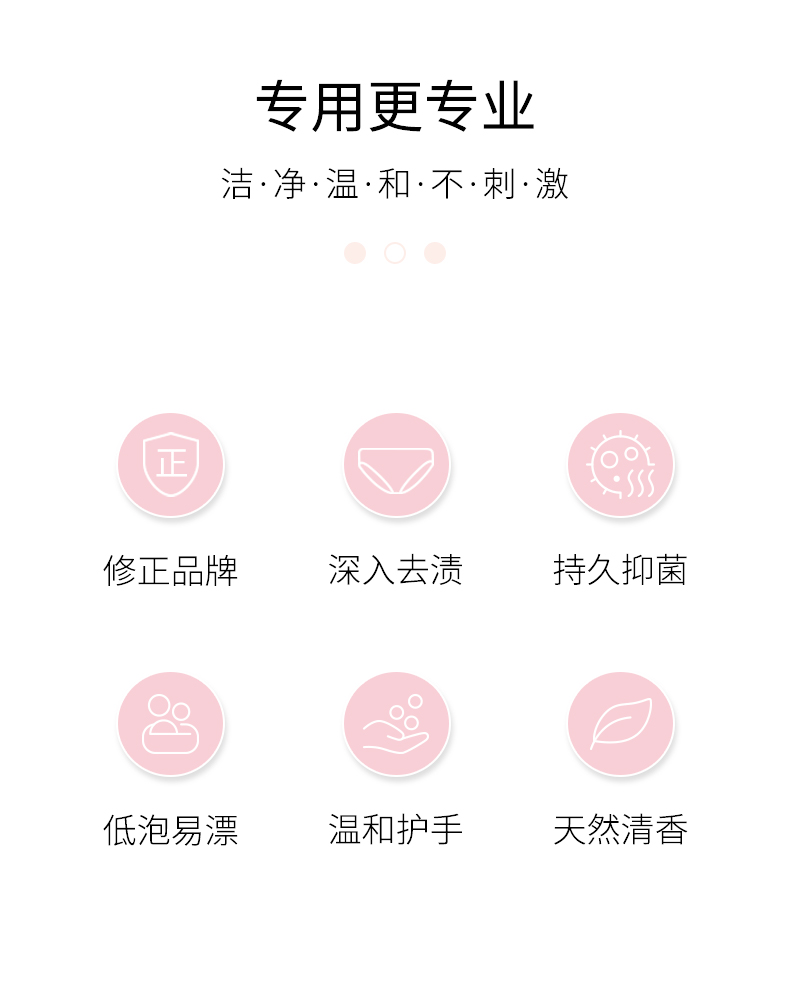 专用更专业

洁·净·温·和·不·刺·激

正

修正品牌

深入去渍

持久抑菌

低泡易漂

温和护手

天然清香