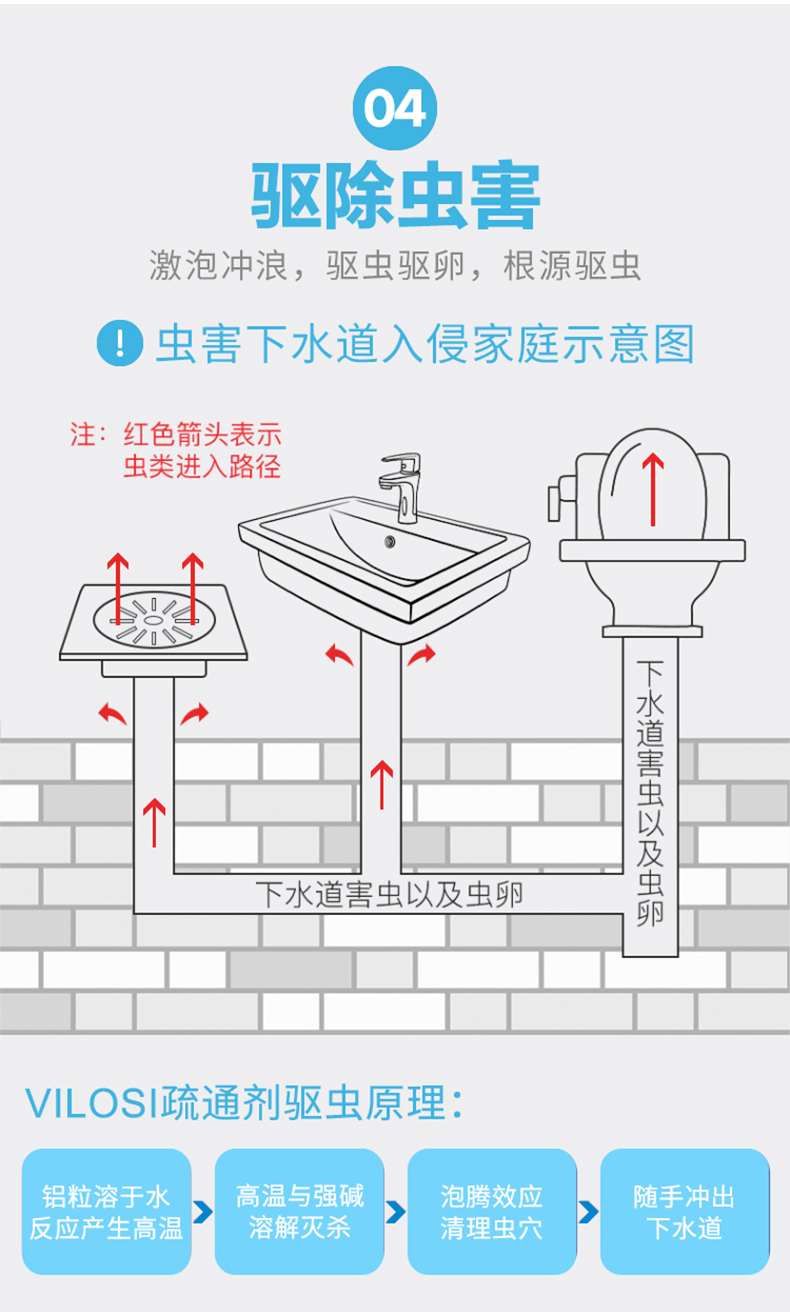 04

驱除虫害

激泡冲浪，驱虫驱卵，根源驱虫

! 虫害下水道入侵家庭示意图

注：红色箭头表示虫类进入路径

下水道害虫以及虫卵

下水道害虫以及虫卵

VILOSI疏通剂驱虫原理：

铝粒溶于水反应产生高温

高温与强碱溶解灭杀

泡腾效应清理虫穴

随手冲出下水道