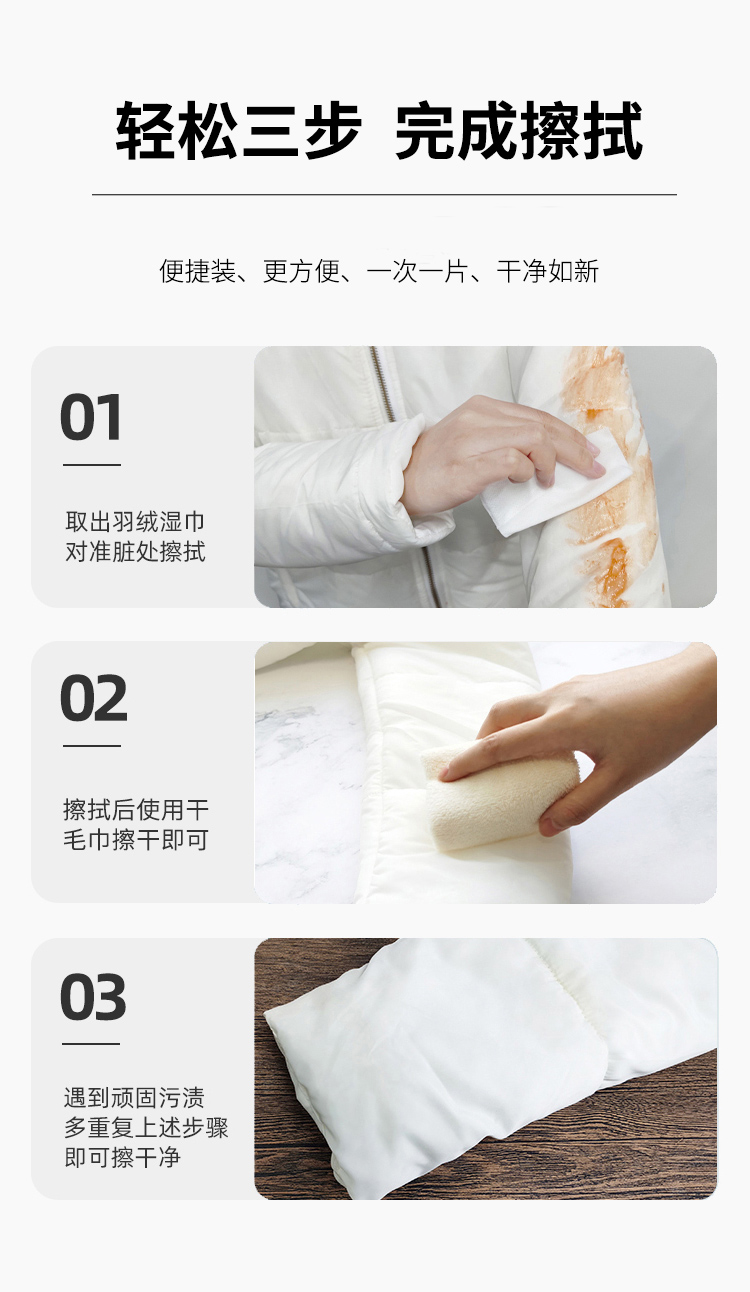 轻松三步 完成擦拭

便捷装、更方便、一次一片、干净如新

01

取出羽绒湿巾
对准脏处擦拭

02

擦拭后使用干
毛巾擦干即可

03

遇到顽固污渍
多重复上述步骤
即可擦干净