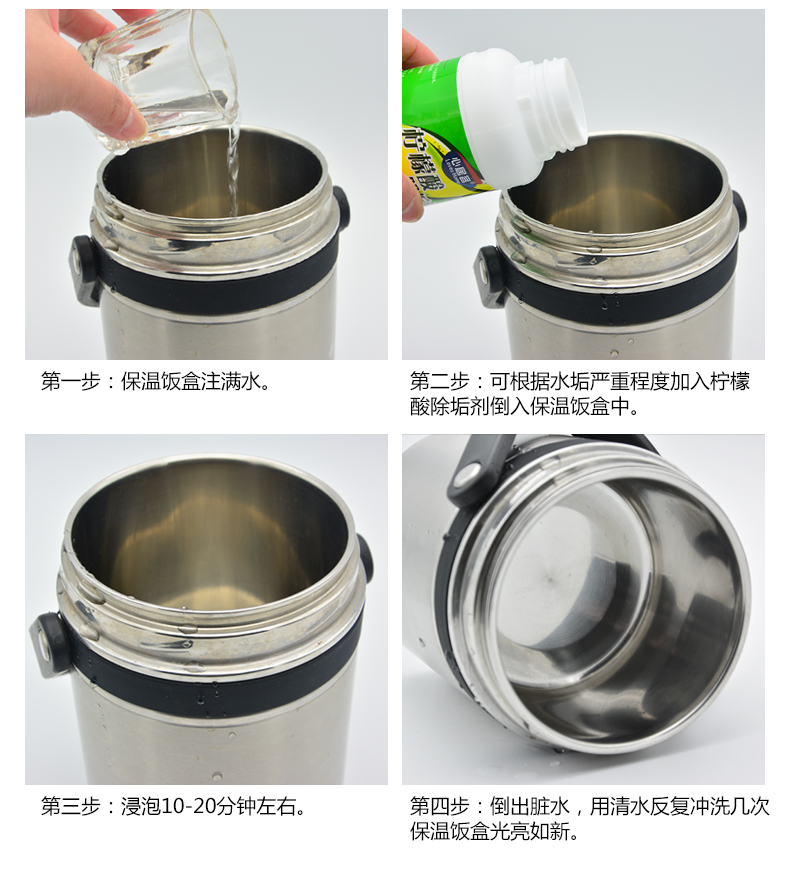 第一步：保温饭盒注满水。

心居客
柠檬酸

第二步：可根据水垢严重程度加入柠檬酸除垢剂倒入保温饭盒中。

第三步：浸泡10-20分钟左右。

第四步：倒出脏水，用清水反复冲洗几次保温饭盒光亮如新。