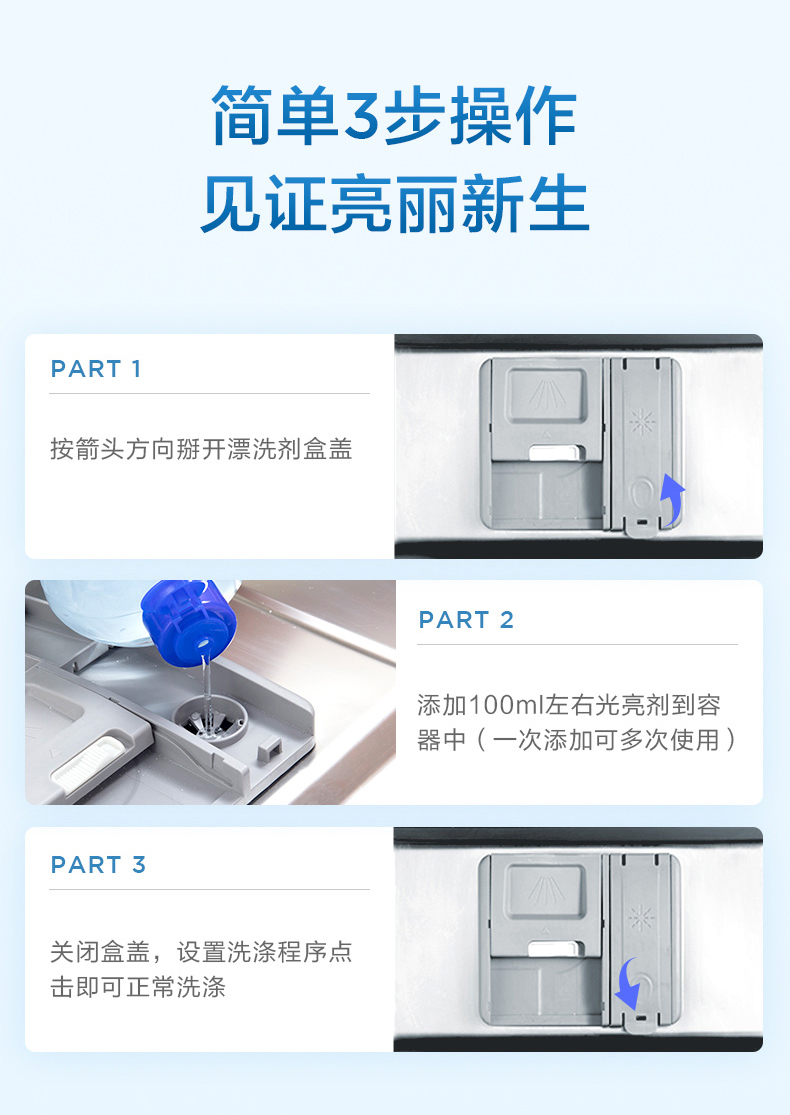 简单3步操作
见证亮丽新生

PART 1

按箭头方向掰开漂洗剂盒盖

PART 2

添加100ml左右光亮剂到容器中（一次添加可多次使用）

PART 3

关闭盒盖，设置洗涤程序点击即可正常洗涤