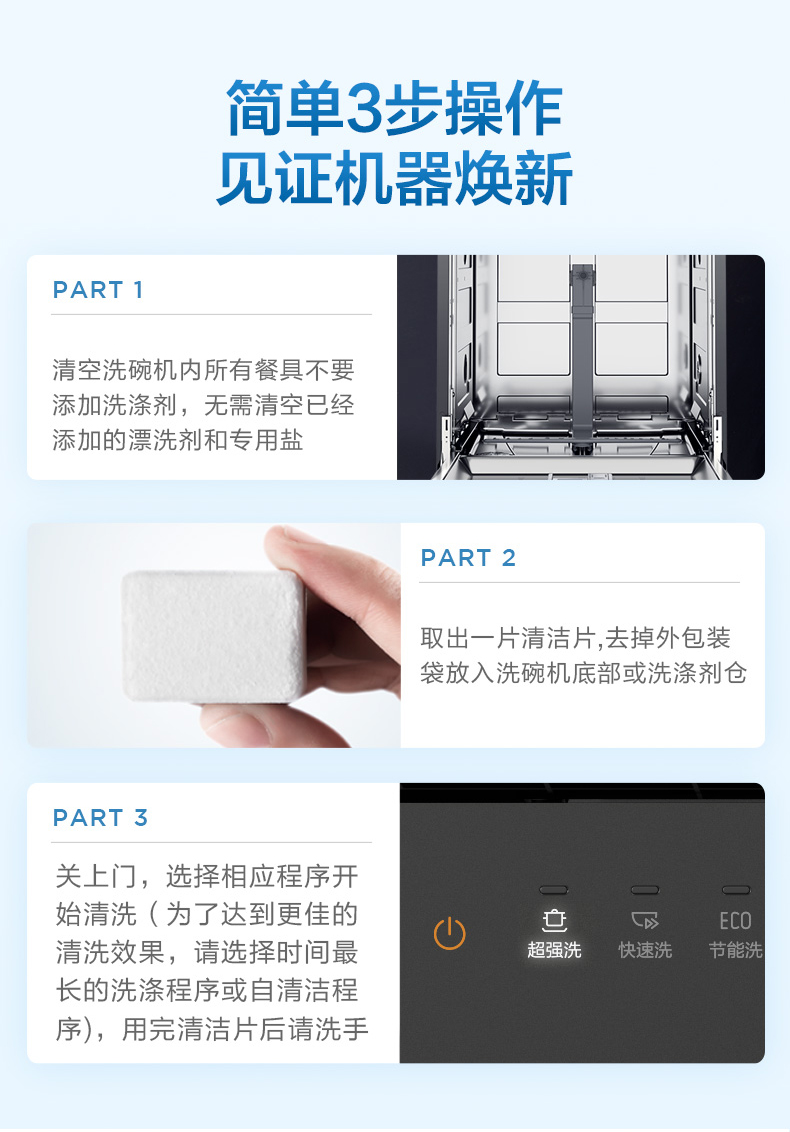 简单3步操作
见证机器焕新

PART 1

清空洗碗机内所有餐具不要添加洗涤剂，无需清空已经添加的漂洗剂和专用盐

PART 2

取出一片清洁片,去掉外包装袋放入洗碗机底部或洗涤剂仓

PART 3

关上门，选择相应程序开始清洗（为了达到更佳的清洗效果，请选择时间最长的洗涤程序或自清洁程序），用完清洁片后请洗手

超强洗
快速洗
ECO
节能洗