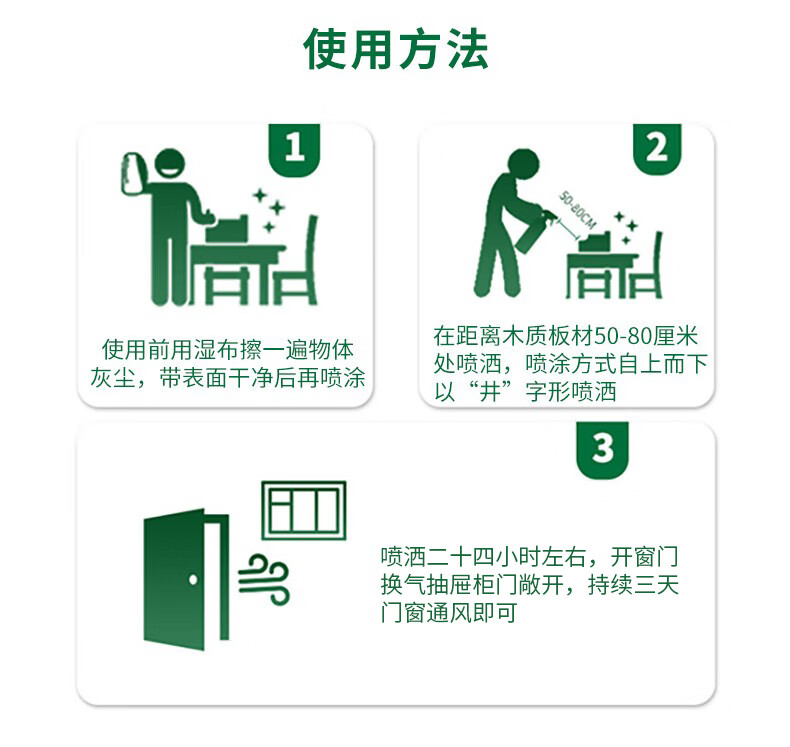 使用方法

1

使用前用湿布擦一遍物体灰尘，带表面干净后再喷涂

2

50-80CM

在距离木质板材50-80厘米处喷洒，喷涂方式自上而下以“井”字形喷洒

3

喷洒二十四小时左右，开窗门换气抽屉柜门敞开，持续三天门窗通风即可