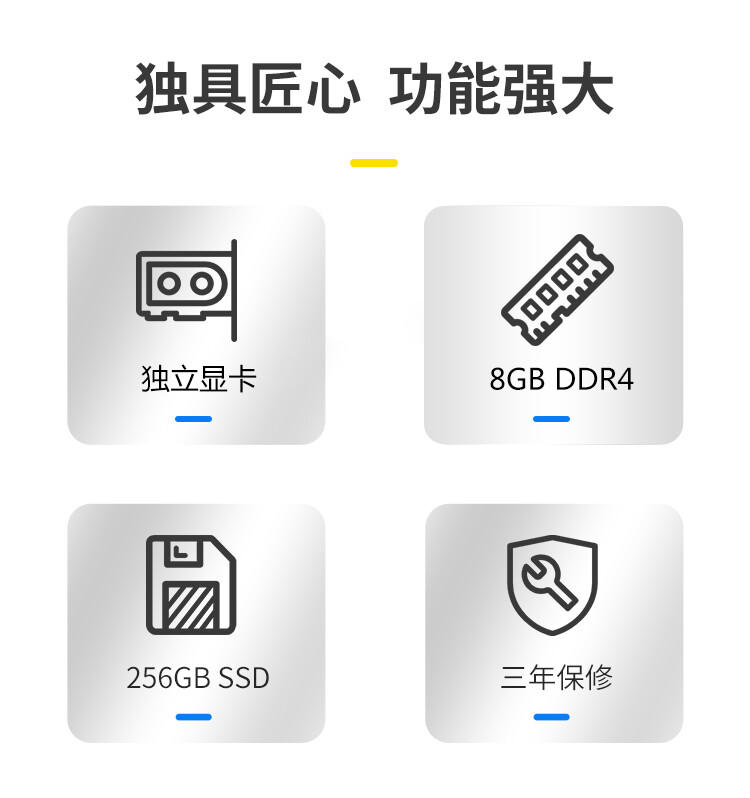 独具匠心 功能强大

独立显卡

8GB DDR4

256GB SSD

三年保修