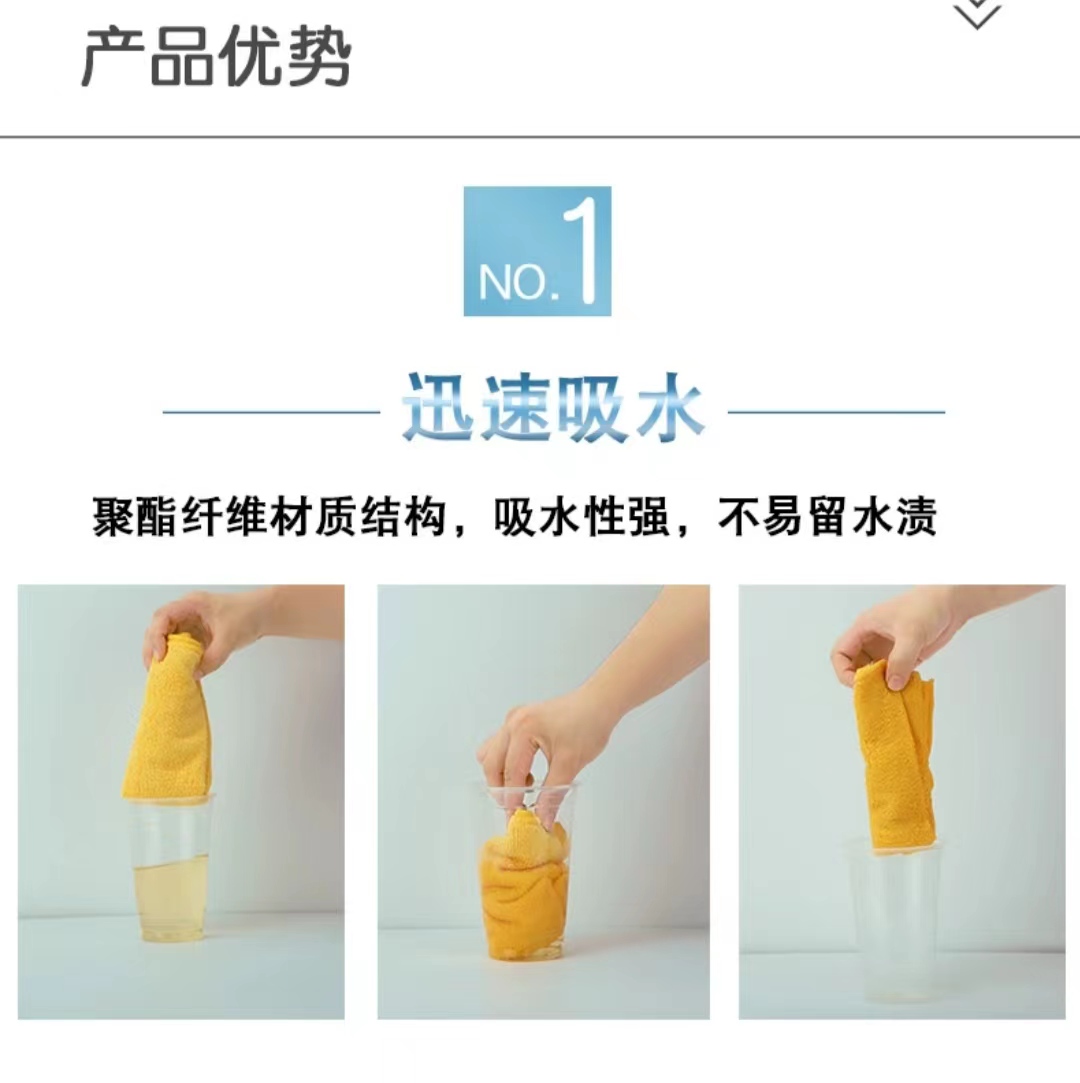 产品优势

NO.1

迅速吸水

聚酯纤维材质结构，吸水性强，不易留水渍