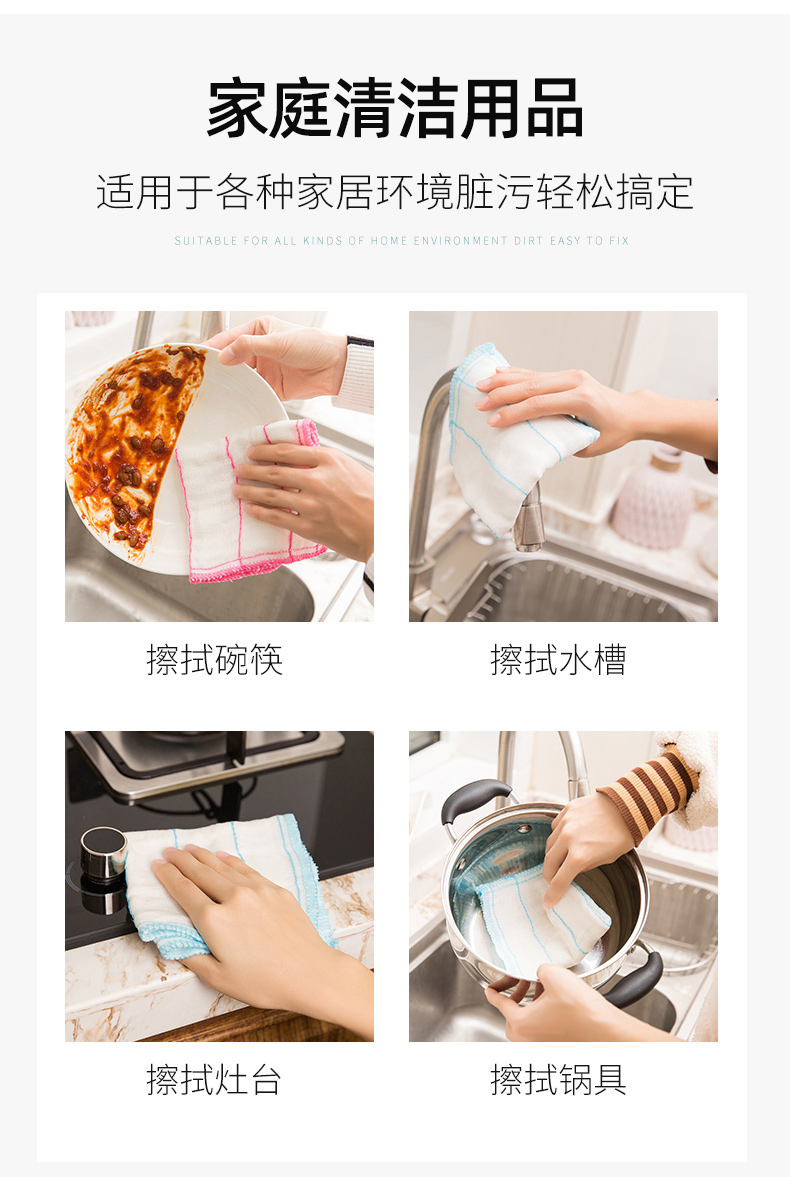 家庭清洁用品

适用于各种家居环境脏污轻松搞定

SUITABLE FOR ALL KINDS OF HOME ENVIRONMENT DIRT EASY TO FIX

擦拭碗筷

擦拭水槽

擦拭灶台

擦拭锅具