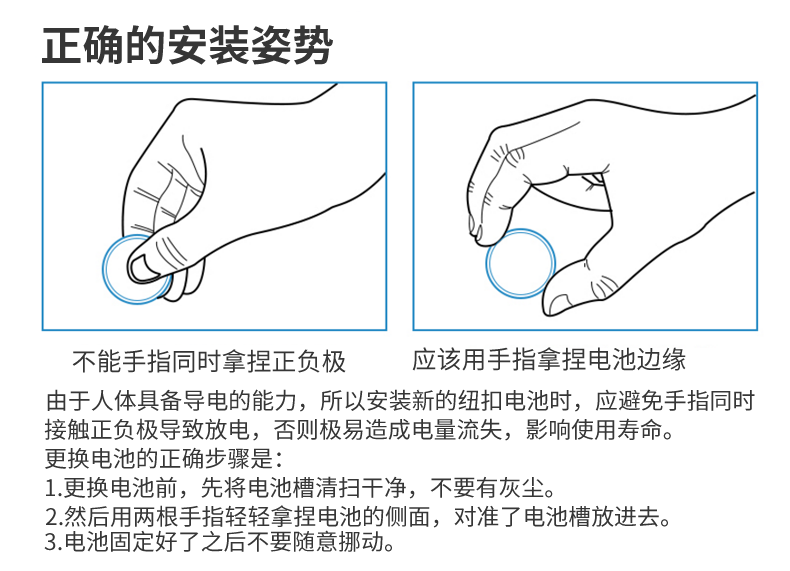 正确的安装姿势

不能手指同时拿捏正负极

应该用手指拿捏电池边缘

由于人体具备导电的能力，所以安装新的纽扣电池时，应避免手指同时接触正负极导致放电，否则极易造成电量流失，影响使用寿命。
更换电池的正确步骤是：
1.更换电池前，先将电池槽清扫干净，不要有灰尘。
2.然后用两根手指轻轻拿捏电池的侧面，对准了电池槽放进去。
3.电池固定好了之后不要随意挪动。